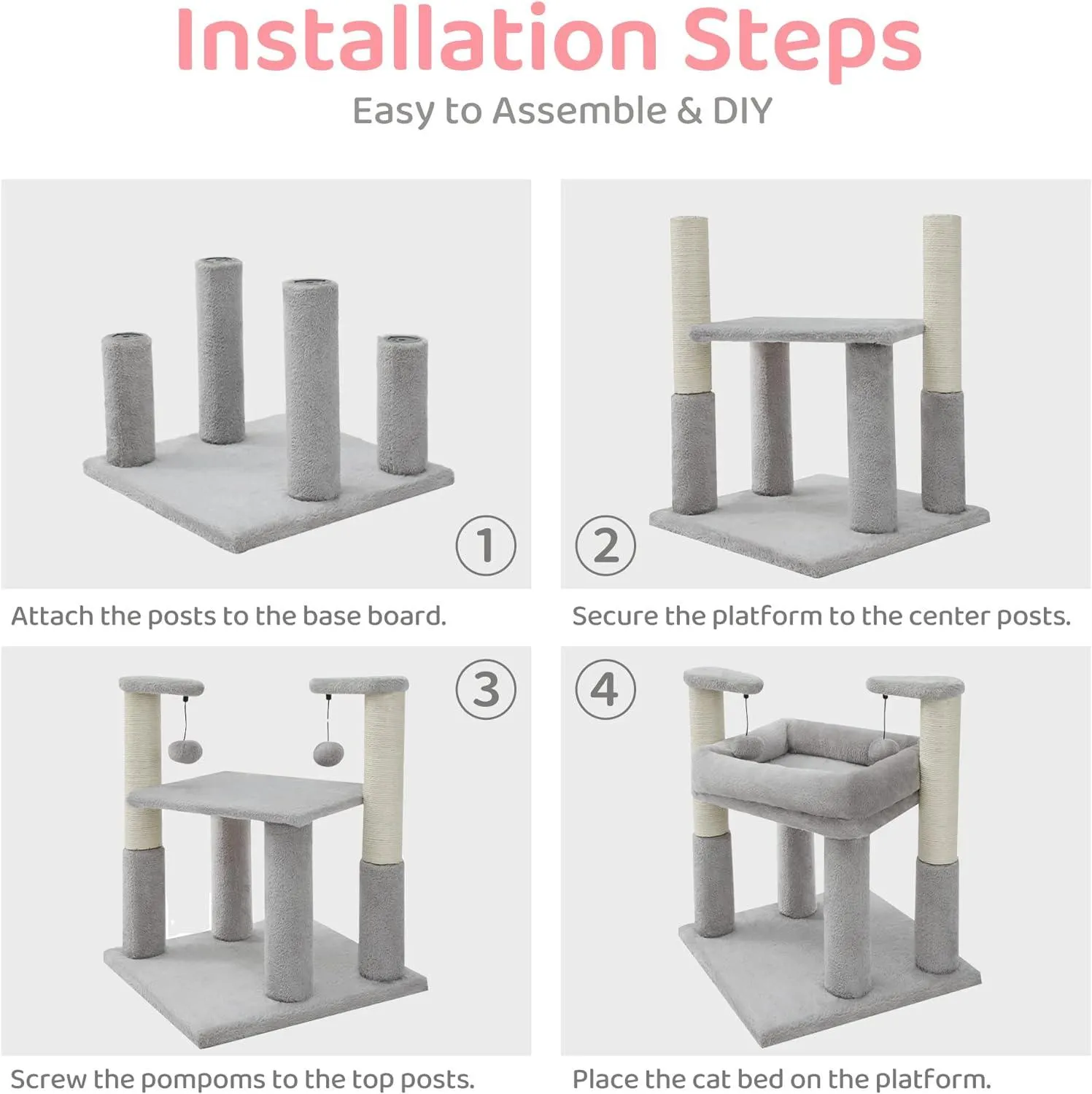 Installation Steps

Easy to Assemble & DIY

1

Attach the posts to the base board.

2

Secure the platform to the center posts.

3

Screw the pompoms to the top posts.

4

Place the cat bed on the platform.